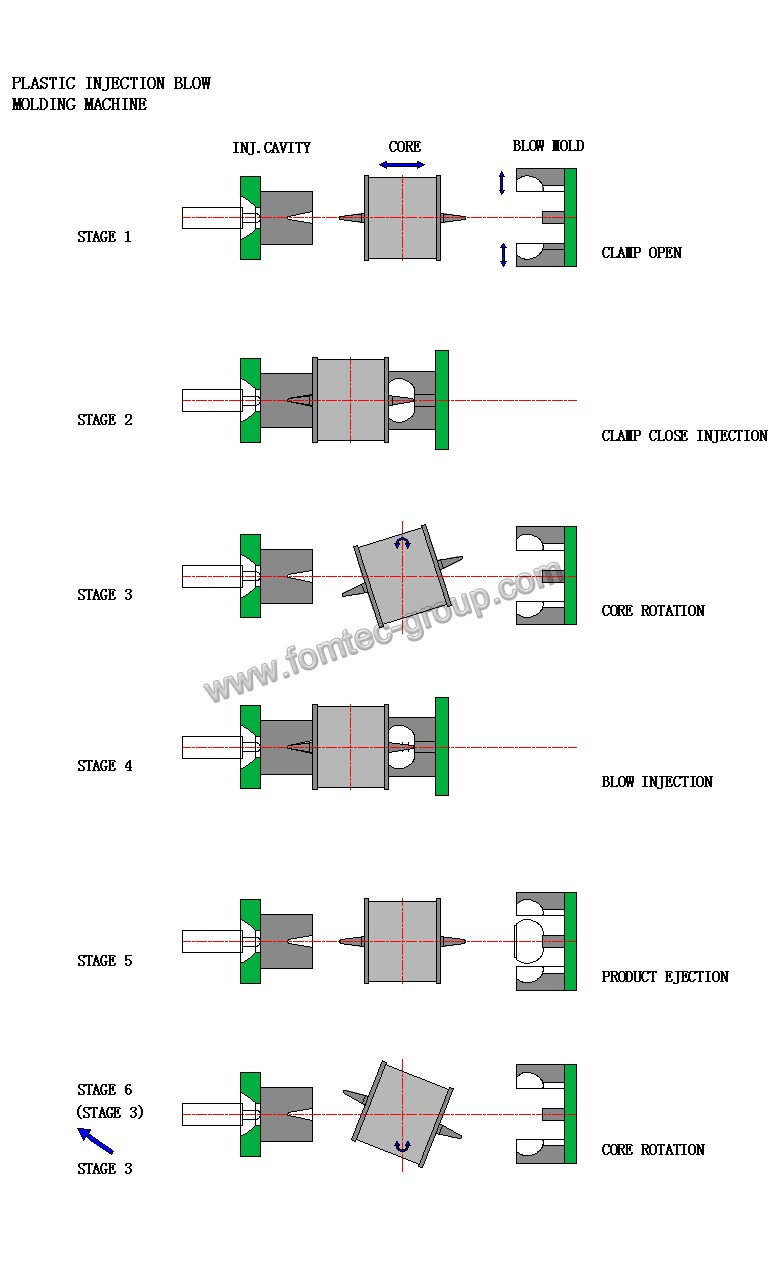 PLASTIC INJECTION BLOW MOLDING MACHINE

INJ.CAVITY

CORE

BLOW MOLD

STAGE 1

CLAMP OPEN

STAGE 2

CLAMP CLOSE INJECTION

STAGE 3

CORE ROTATION

www.fomtec-group.com

STAGE 4

BLOW INJECTION

STAGE 5

PRODUCT EJECTION

STAGE 6
(STAGE 3)

STAGE 3

CORE ROTATION